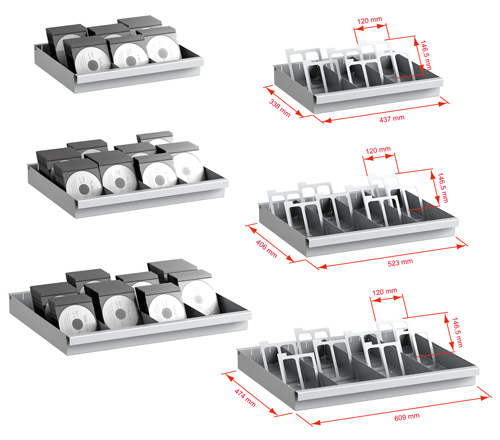 120 mm
146,5 mm
338 mm
437 mm

120 mm
146,5 mm
406 mm
523 mm

120 mm
146,5 mm
474 mm
609 mm